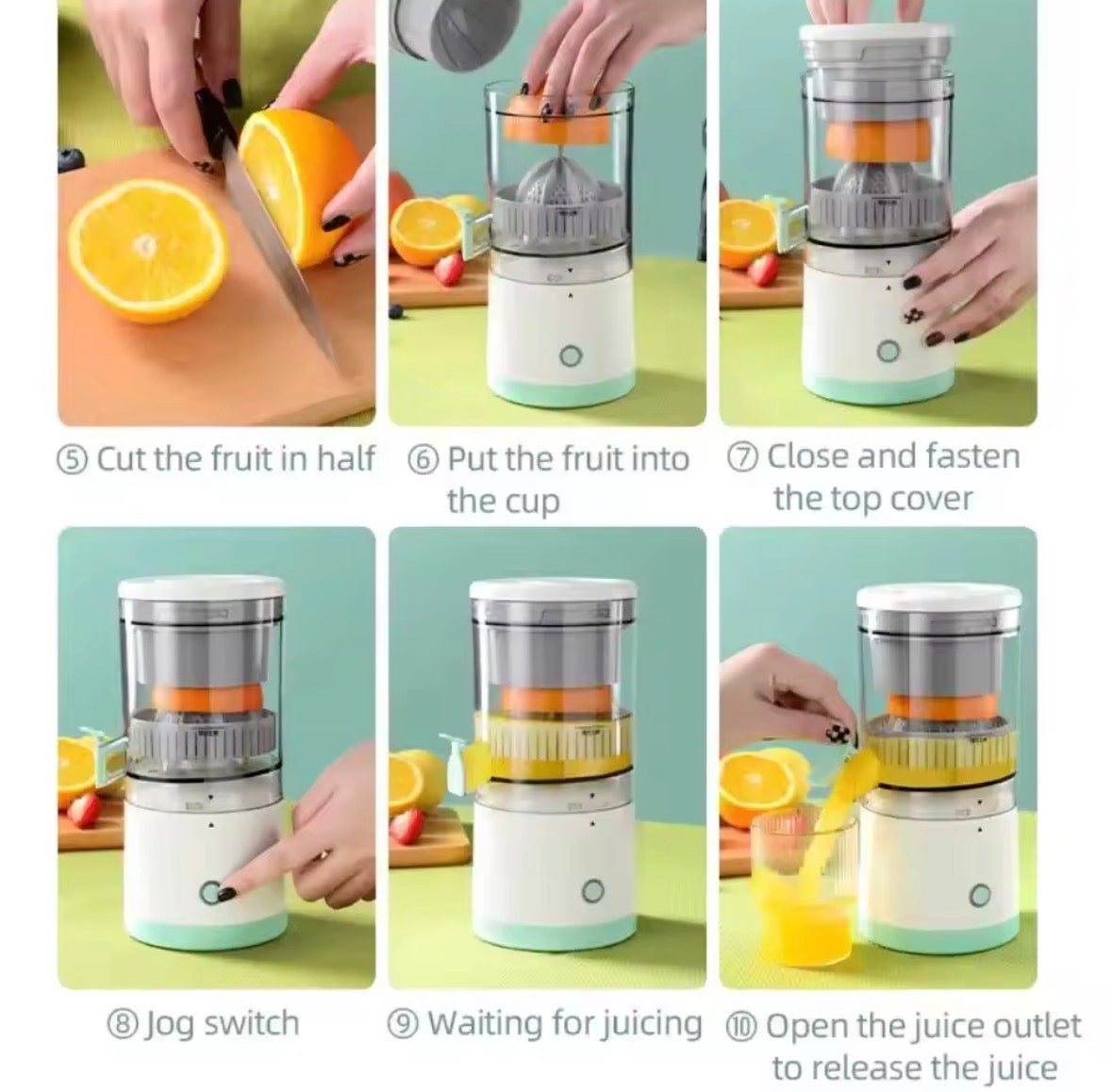 ⑤ Cut the fruit in half

⑥ Put the fruit into the cup

⑦ Close and fasten the top cover

⑧ Jog switch

⑨ Waiting for juicing

⑩ Open the juice outlet to release the juice